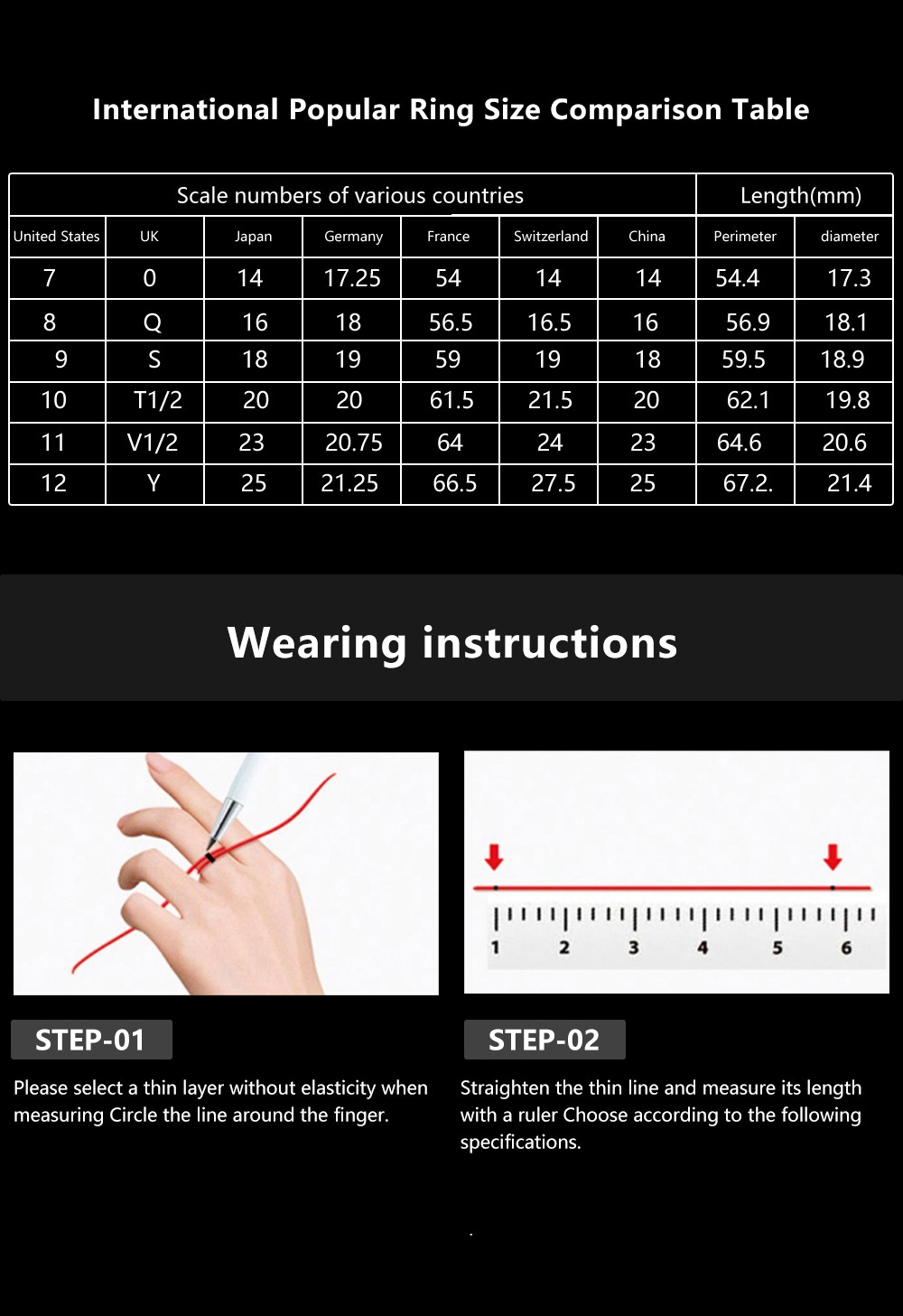 International Popular Ring Size Comparison Table

| Scale numbers of various countries | | | | | | | Length(mm) | |
|---|---|---|---|---|---|---|---|---|
| United States | UK | Japan | Germany | France | Switzerland | China | Perimeter | diameter |
| 7 | 0 | 14 | 17.25 | 54 | 14 | 14 | 54.4 | 17.3 |
| 8 | Q | 16 | 18 | 56.5 | 16.5 | 16 | 56.9 | 18.1 |
| 9 | S | 18 | 19 | 59 | 19 | 18 | 59.5 | 18.9 |
| 10 | T1/2 | 20 | 20 | 61.5 | 21.5 | 20 | 62.1 | 19.8 |
| 11 | V1/2 | 23 | 20.75 | 64 | 24 | 23 | 64.6 | 20.6 |
| 12 | Y | 25 | 21.25 | 66.5 | 27.5 | 25 | 67.2. | 21.4 |

Wearing instructions

1 2 3 4 5 6

STEP-01

Please select a thin layer without elasticity when measuring Circle the line around the finger.

STEP-02

Straighten the thin line and measure its length with a ruler Choose according to the following specifications.